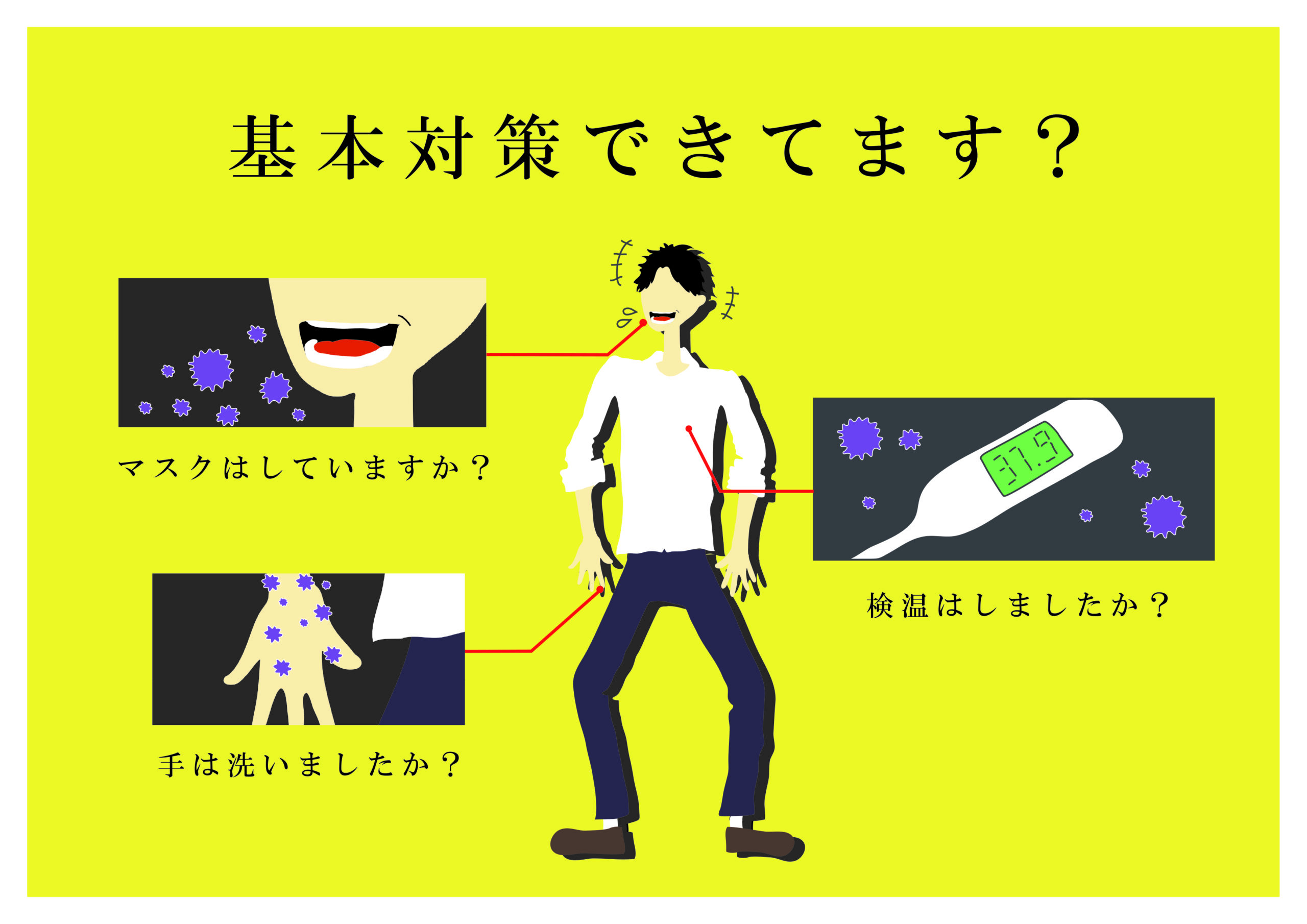 基本対策できてます？

マスクはしていますか？

37.9

検温はしましたか？

手は洗いましたか？