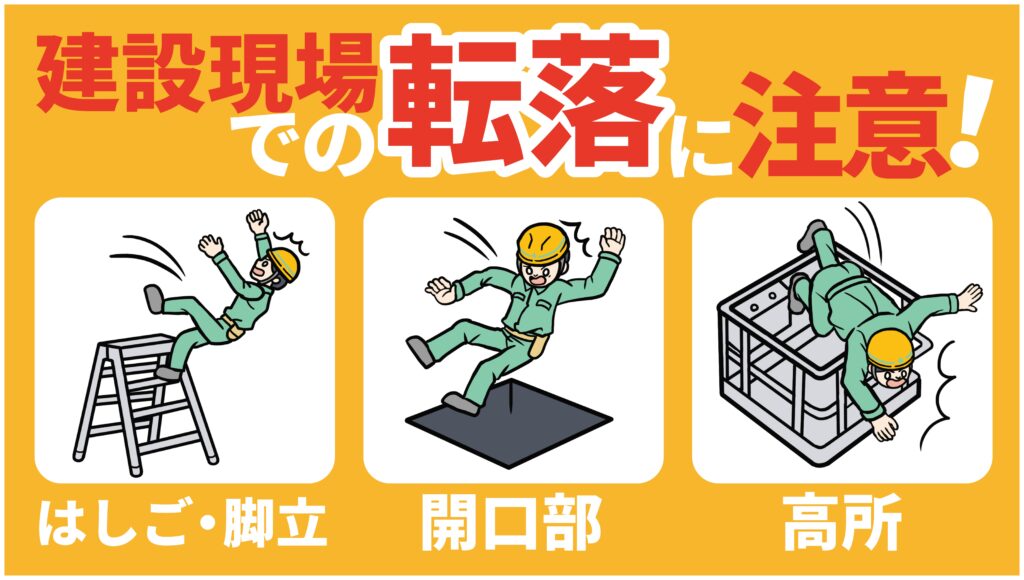 建設現場での転落に注意!

はしご・脚立

開口部

高所