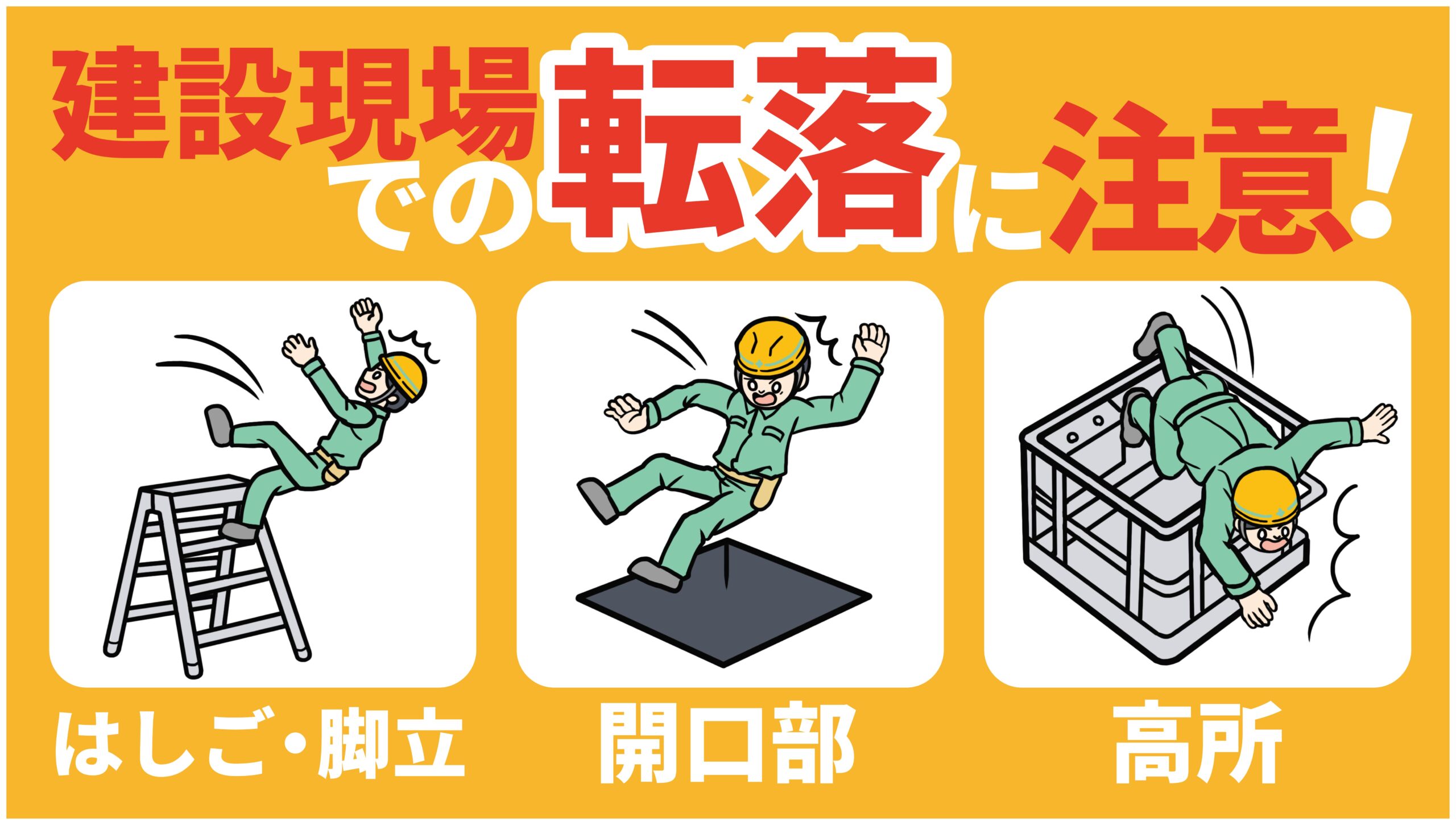 建設現場での転落に注意!

はしご・脚立

開口部

高所